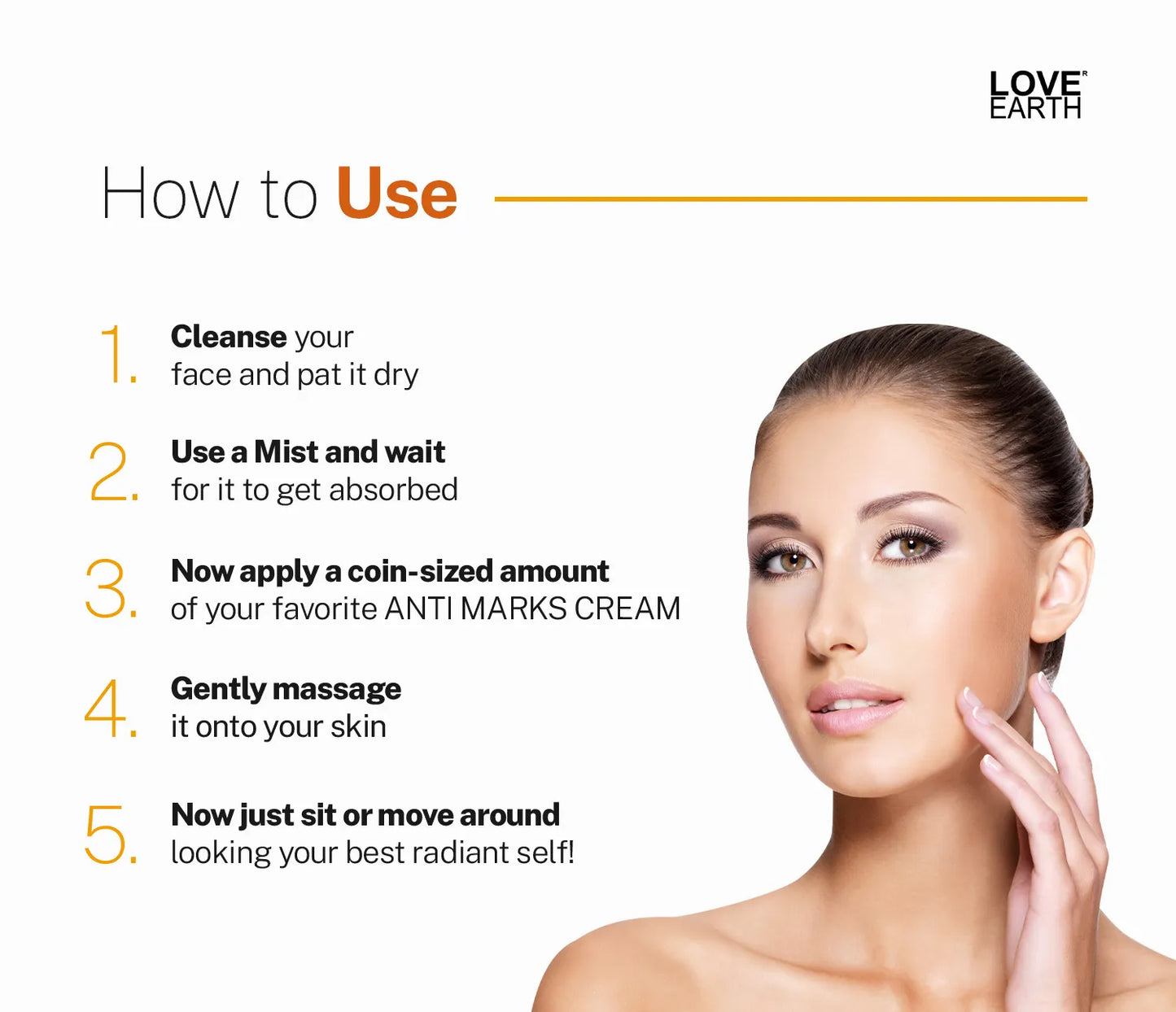 LOVE EARTH

How to Use

1. Cleanse your face and pat it dry

2. Use a Mist and wait for it to get absorbed

3. Now apply a coin-sized amount of your favorite ANTI MARKS CREAM

4. Gently massage it onto your skin

5. Now just sit or move around looking your best radiant self!