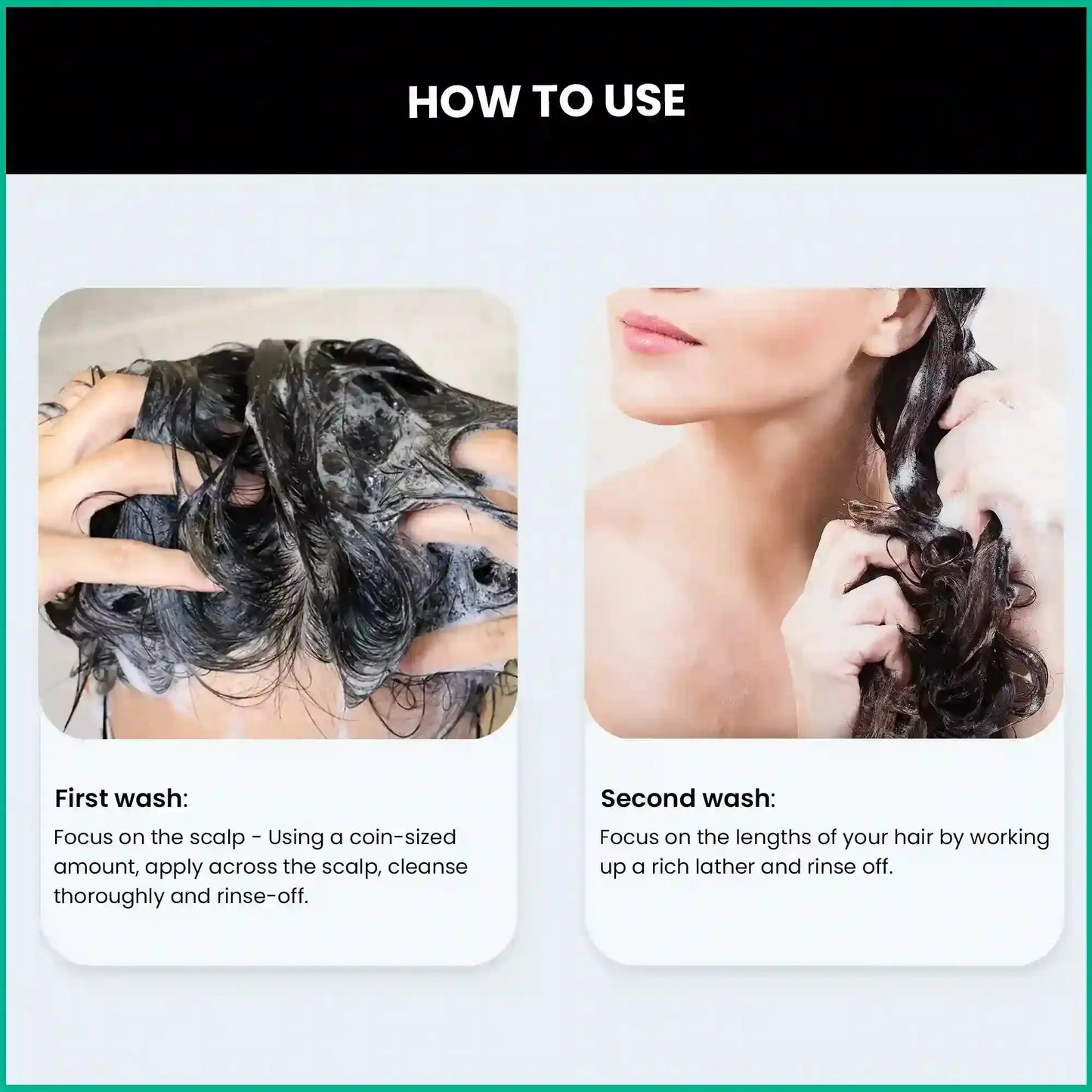 HOW TO USE

First wash:

Focus on the scalp - Using a coin-sized amount, apply across the scalp, cleanse thoroughly and rinse-off.

Second wash:

Focus on the lengths of your hair by working up a rich lather and rinse off.