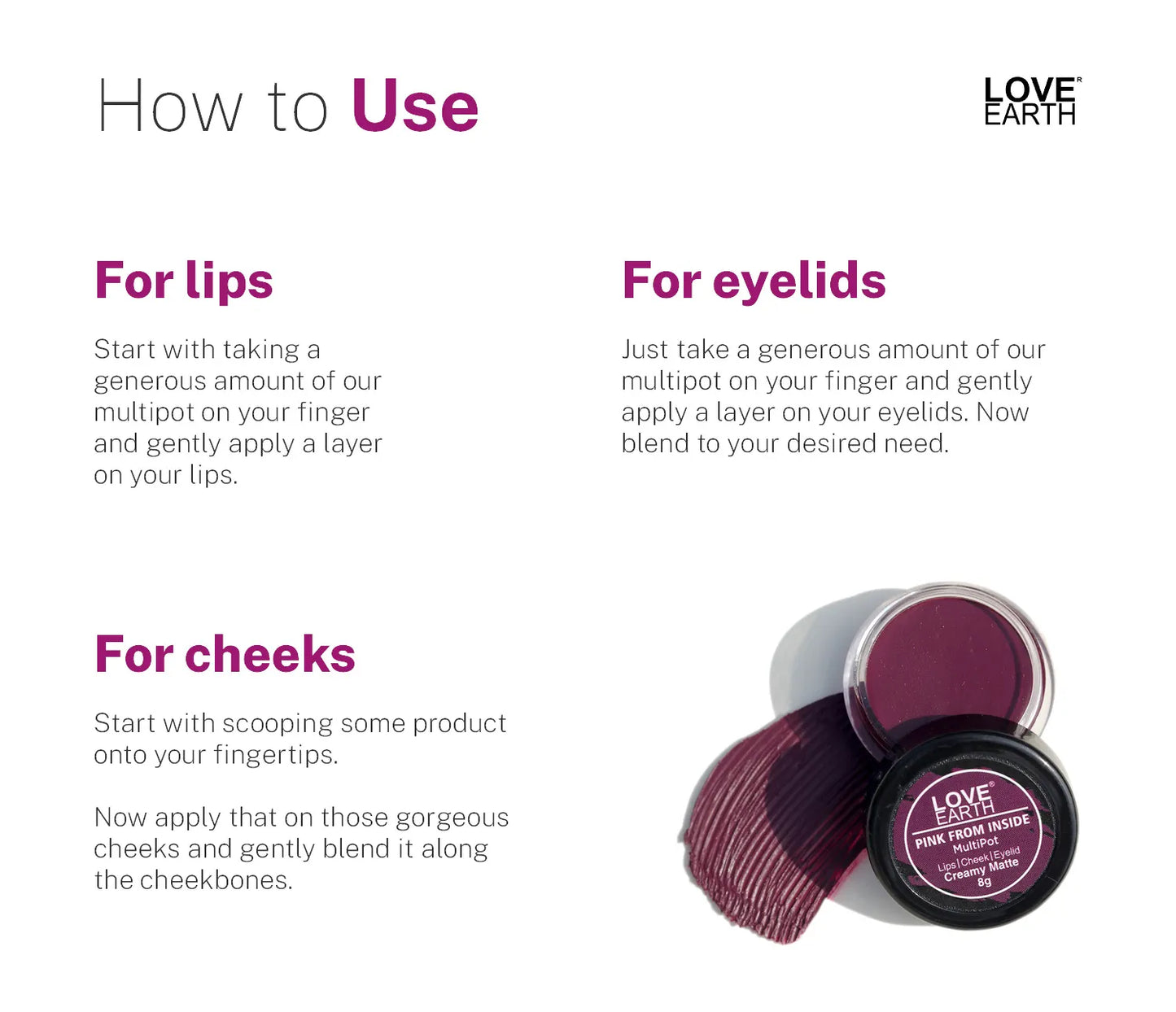 How to Use

LOVE EARTH

For lips

Start with taking a generous amount of our multipot on your finger and gently apply a layer on your lips.

For eyelids

Just take a generous amount of our multipot on your finger and gently apply a layer on your eyelids. Now blend to your desired need.

For cheeks

Start with scooping some product onto your fingertips.

Now apply that on those gorgeous cheeks and gently blend it along the cheekbones.

LOVE EARTH
PINK FROM INSIDE
MultiPot
Lips | Cheek | Eyelid
Creamy Matte
8g