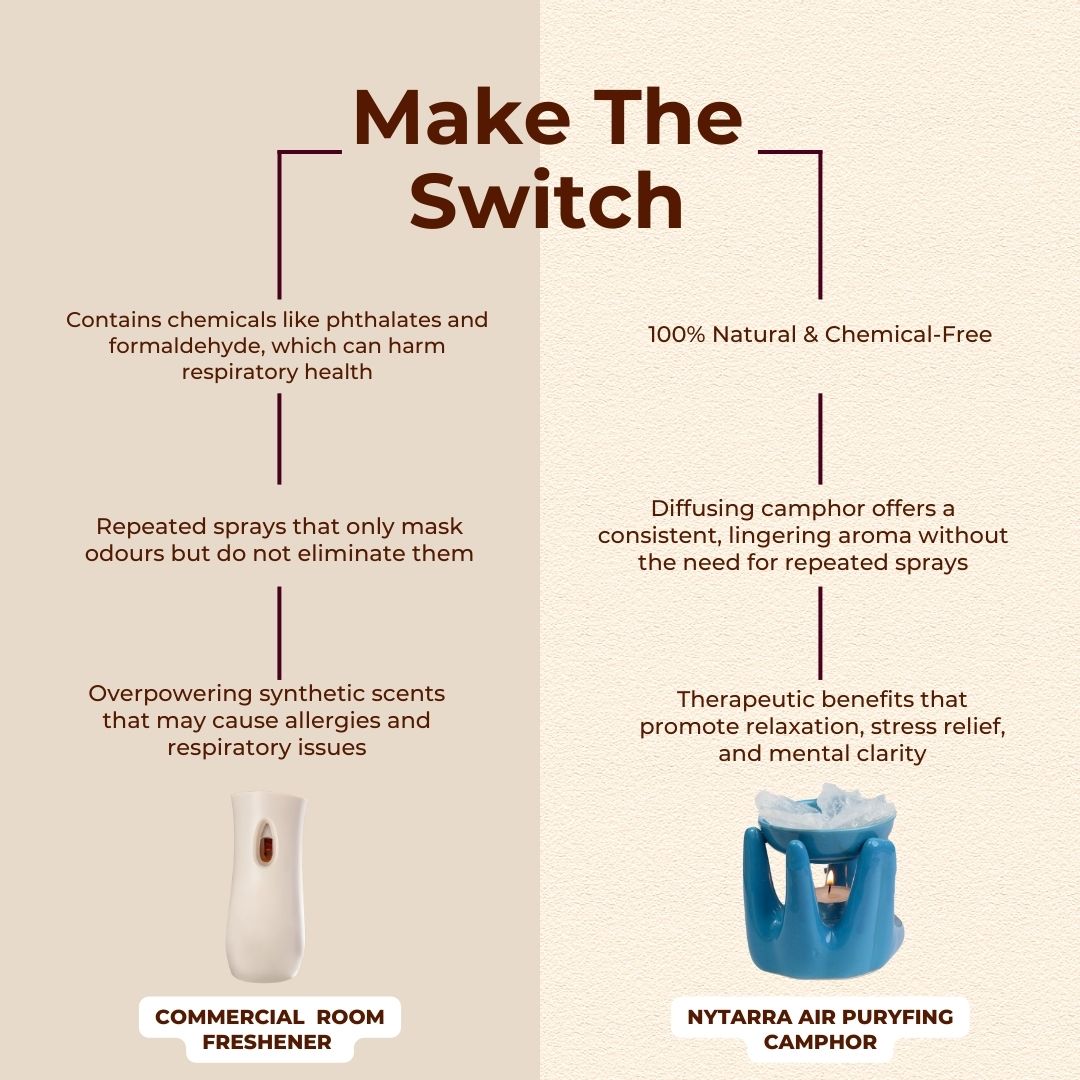 Make The Switch

Contains chemicals like phthalates and formaldehyde, which can harm respiratory health

Repeated sprays that only mask odours but do not eliminate them

Overpowering synthetic scents that may cause allergies and respiratory issues

COMMERCIAL ROOM FRESHENER

100% Natural & Chemical-Free

Diffusing camphor offers a consistent, lingering aroma without the need for repeated sprays

Therapeutic benefits that promote relaxation, stress relief, and mental clarity

NYTARRA AIR PURYFING CAMPHOR