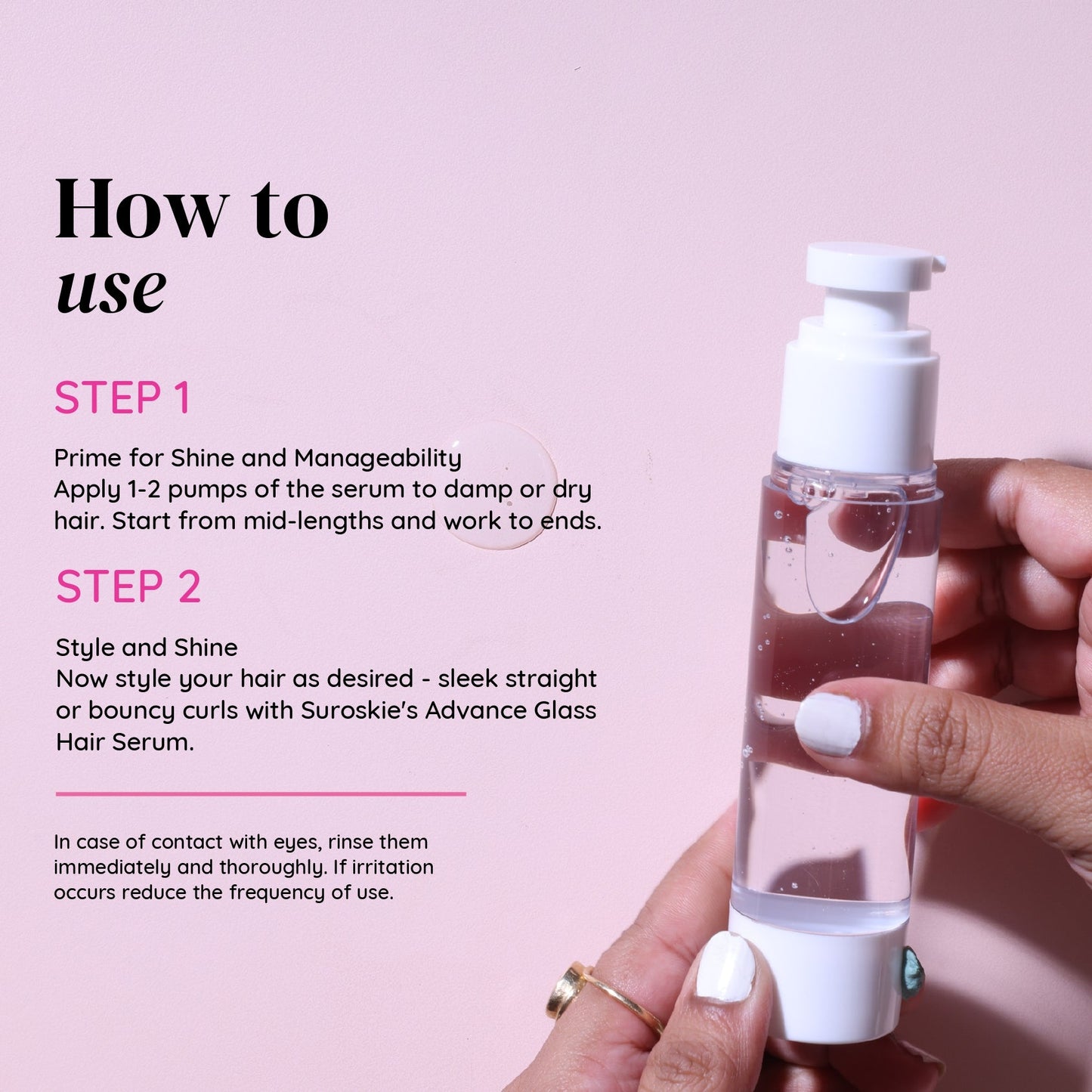 How to
use

STEP 1

Prime for Shine and Manageability
Apply 1-2 pumps of the serum to damp or dry hair. Start from mid-lengths and work to ends.

STEP 2

Style and Shine
Now style your hair as desired - sleek straight or bouncy curls with Suroskie's Advance Glass Hair Serum.

In case of contact with eyes, rinse them immediately and thoroughly. If irritation occurs reduce the frequency of use.