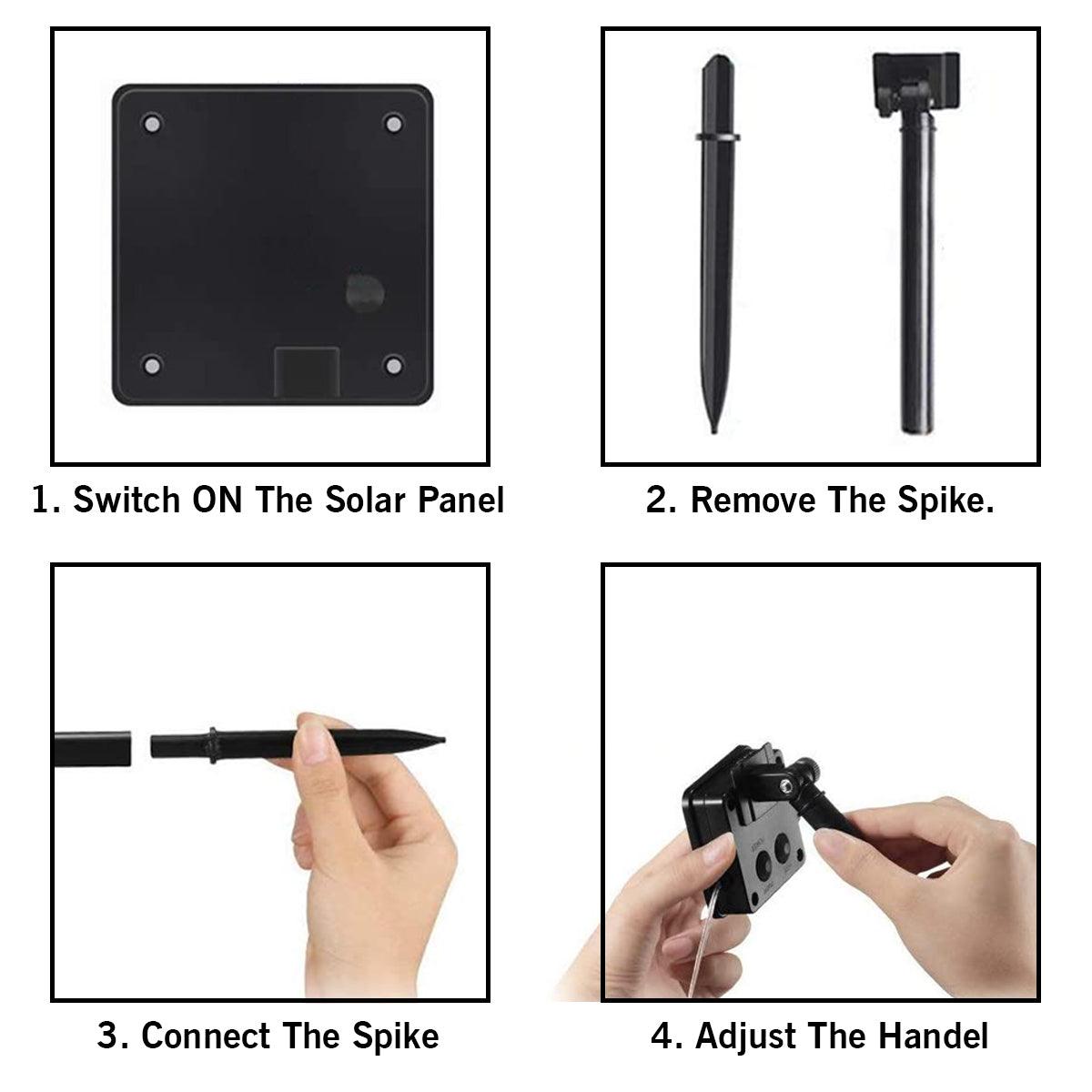 1. Switch ON The Solar Panel

2. Remove The Spike.

3. Connect The Spike

4. Adjust The Handel