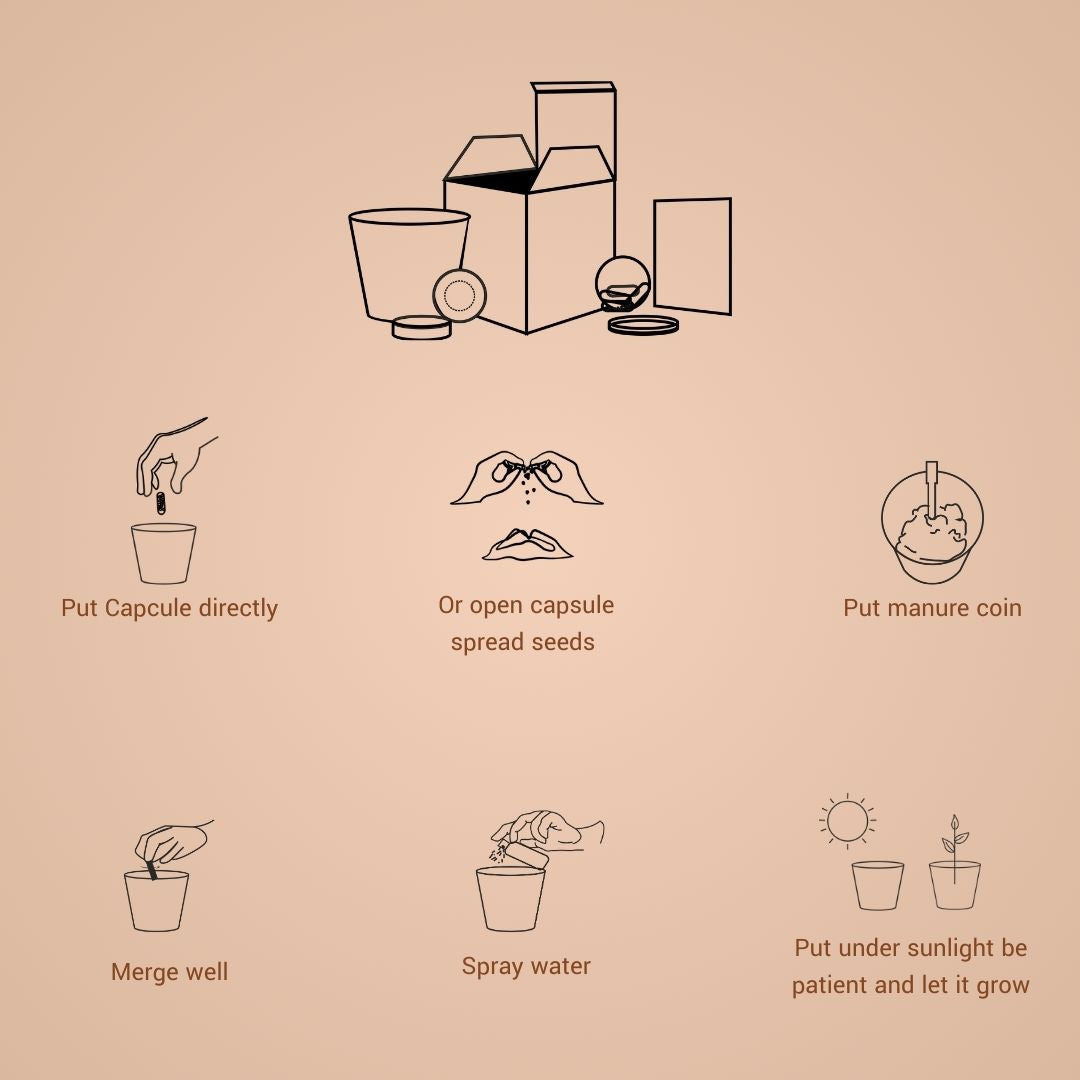 Put Capcule directly

Or open capsule spread seeds

Put manure coin

Merge well

Spray water

Put under sunlight be patient and let it grow