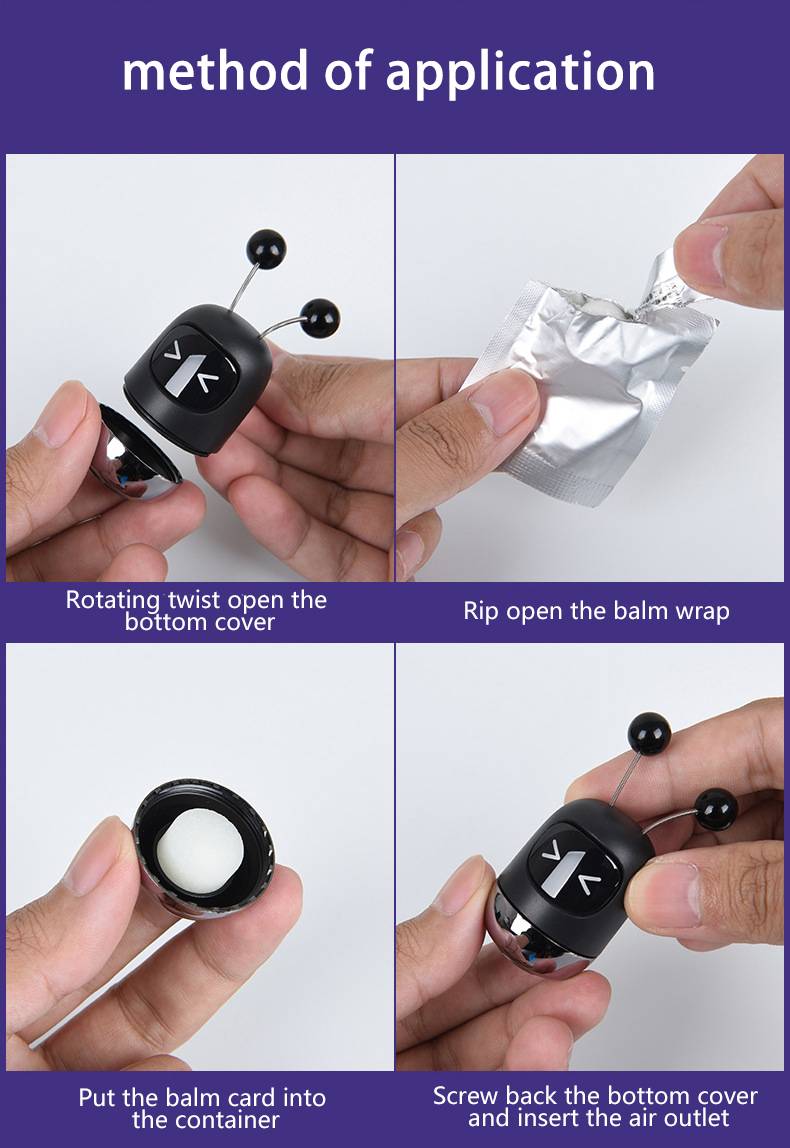 method of application

Rotating twist open the bottom cover

Rip open the balm wrap

Put the balm card into the container

Screw back the bottom cover and insert the air outlet