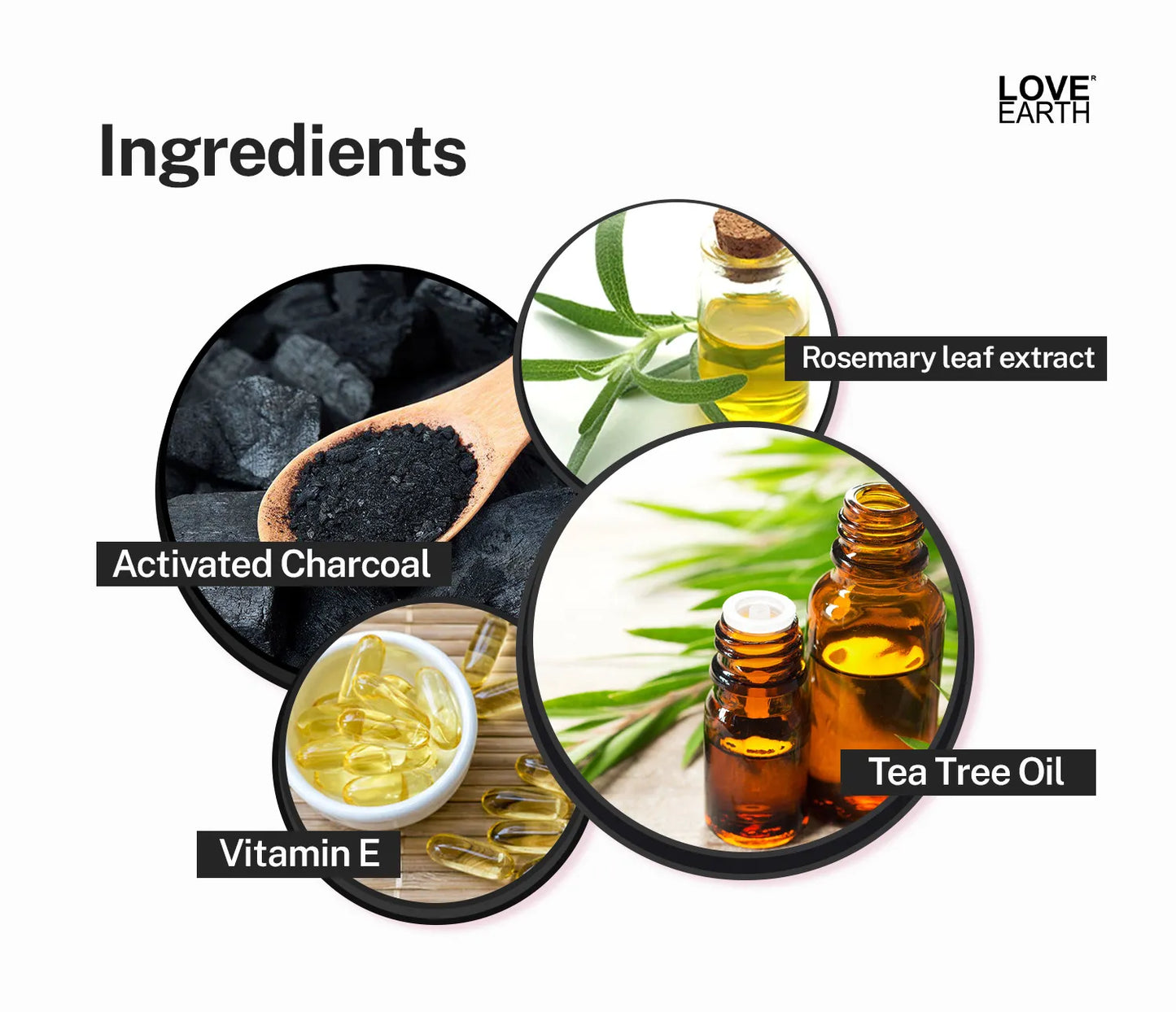 LOVE EARTH

Ingredients

Rosemary leaf extract

Activated Charcoal

Tea Tree Oil

Vitamin E