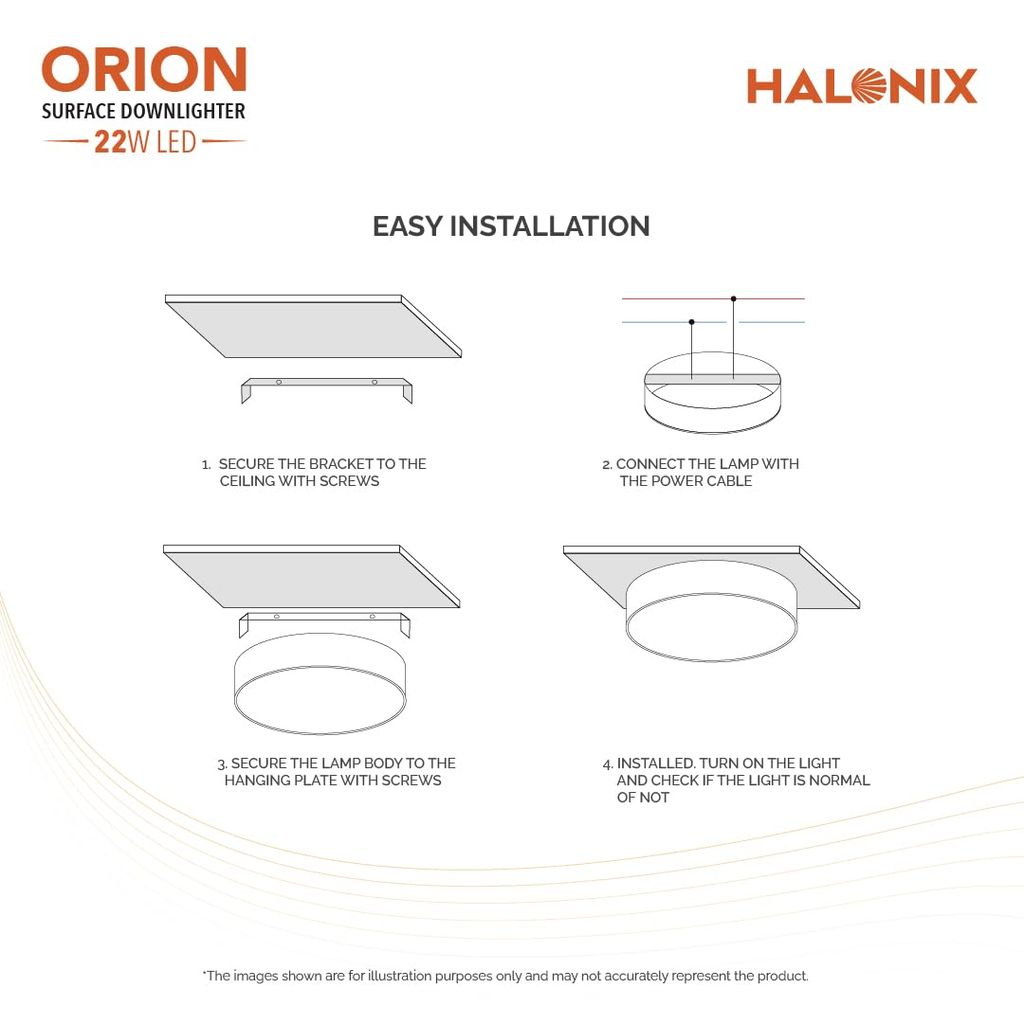 ORION
SURFACE DOWNLIGHTER
22W LED

HALONIX

EASY INSTALLATION

1. SECURE THE BRACKET TO THE CEILING WITH SCREWS

2. CONNECT THE LAMP WITH THE POWER CABLE

3. SECURE THE LAMP BODY TO THE HANGING PLATE WITH SCREWS

4. INSTALLED. TURN ON THE LIGHT AND CHECK IF THE LIGHT IS NORMAL OF NOT

*The images shown are for illustration purposes only and may not accurately represent the product.