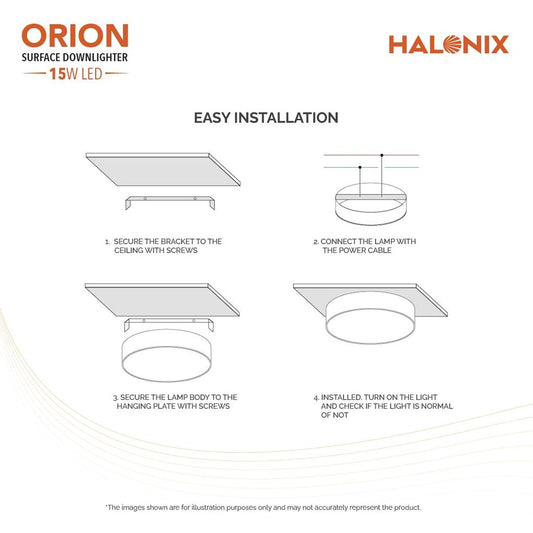 ORION
SURFACE DOWNLIGHTER
15W LED

HALONIX

EASY INSTALLATION

1. SECURE THE BRACKET TO THE CEILING WITH SCREWS

2. CONNECT THE LAMP WITH THE POWER CABLE

3. SECURE THE LAMP BODY TO THE HANGING PLATE WITH SCREWS

4. INSTALLED. TURN ON THE LIGHT AND CHECK IF THE LIGHT IS NORMAL OF NOT

*The images shown are for illustration purposes only and may not accurately represent the product.