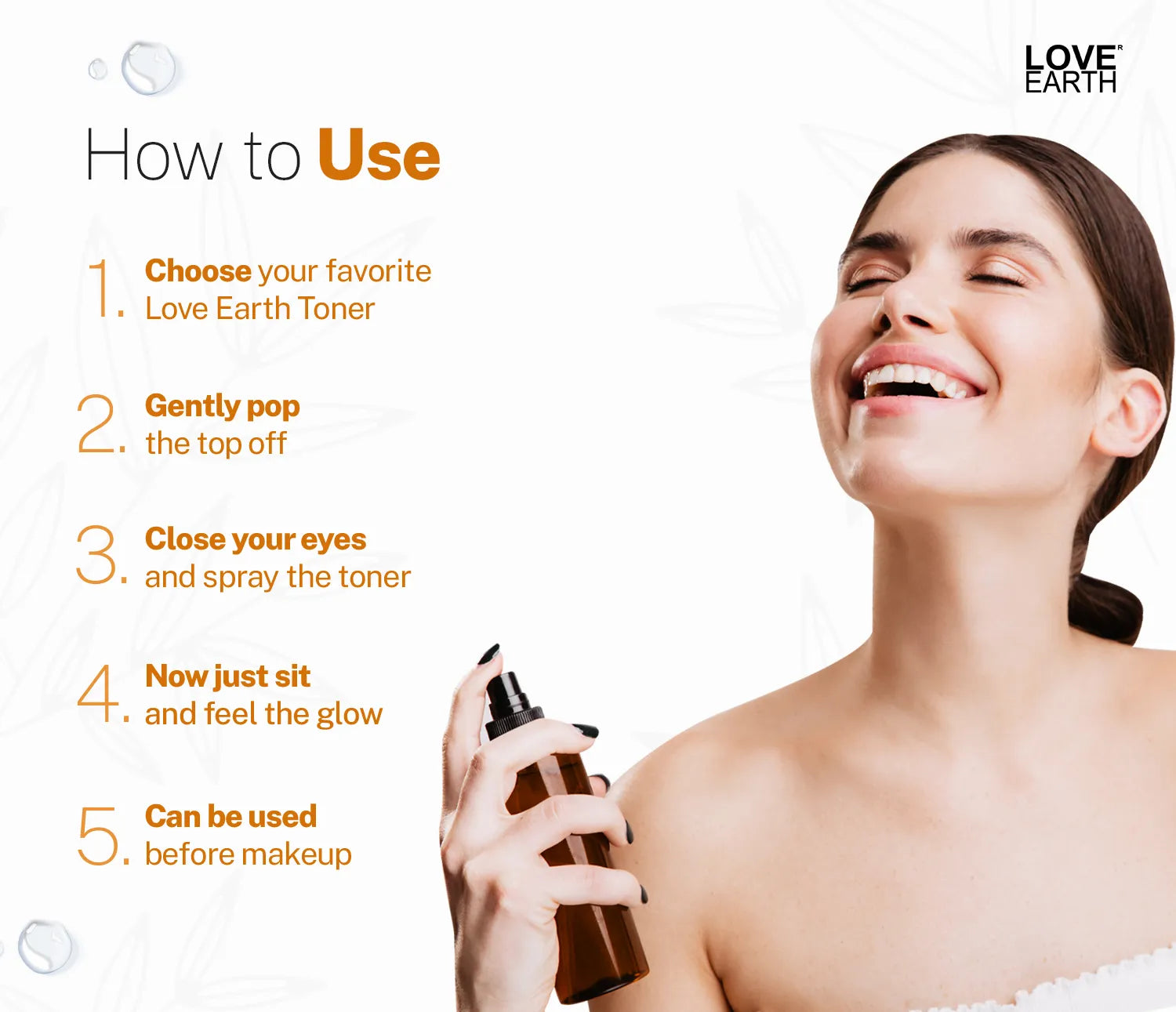 LOVE EARTH

How to Use

1. Choose your favorite Love Earth Toner

2. Gently pop the top off

3. Close your eyes and spray the toner

4. Now just sit and feel the glow

5. Can be used before makeup