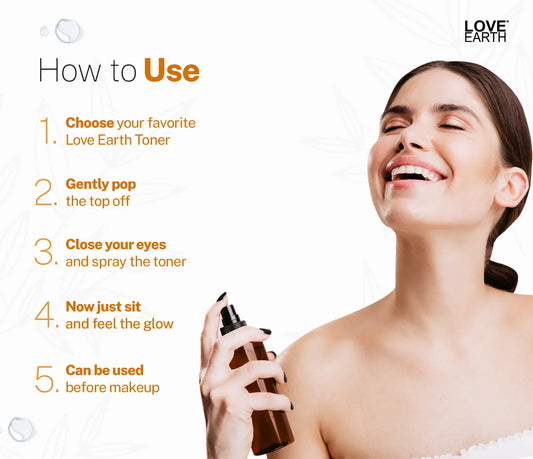 LOVE EARTH

How to Use

1. Choose your favorite Love Earth Toner

2. Gently pop the top off

3. Close your eyes and spray the toner

4. Now just sit and feel the glow

5. Can be used before makeup