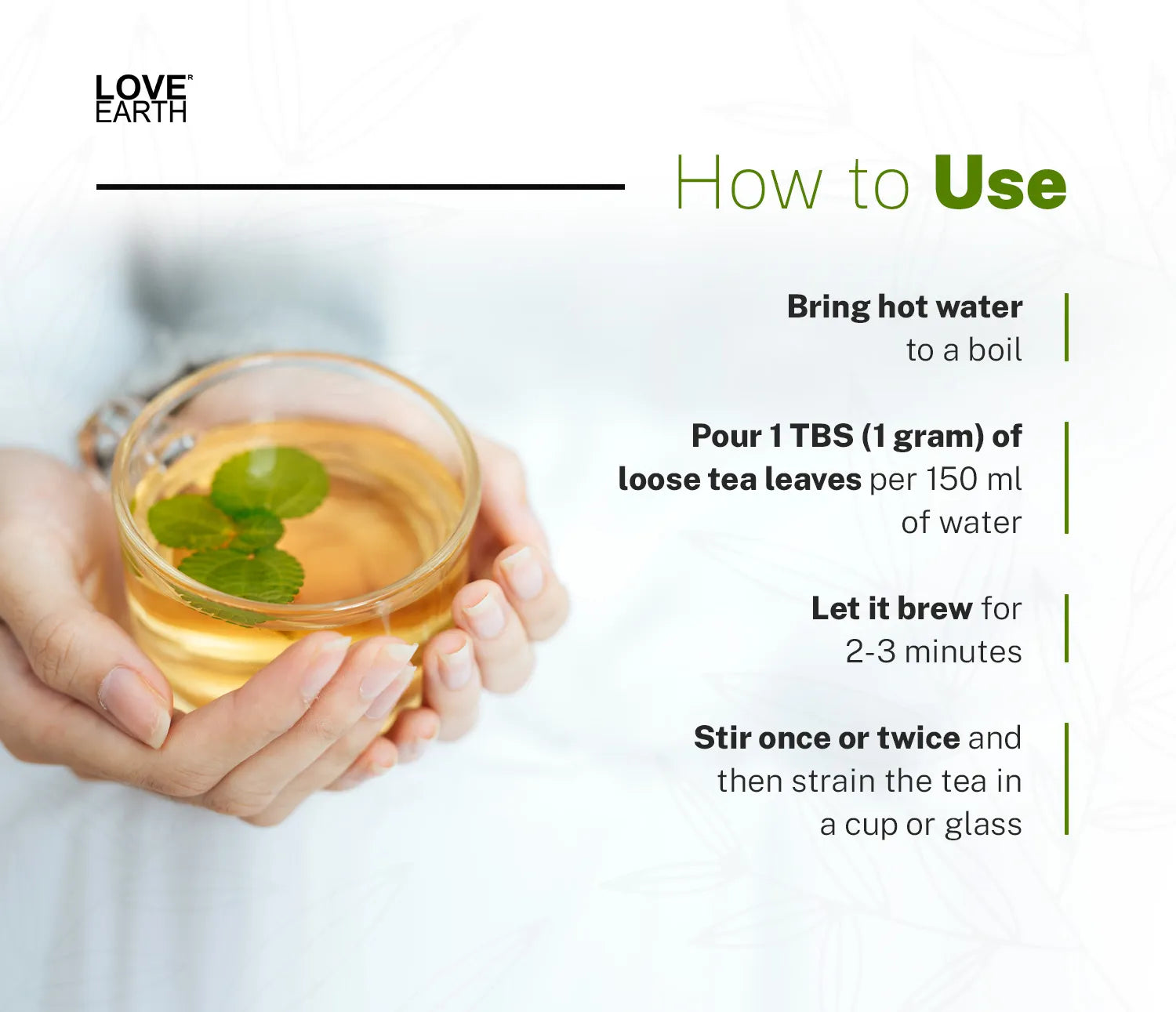 LOVE EARTH

How to Use

Bring hot water to a boil

Pour 1 TBS (1 gram) of loose tea leaves per 150 ml of water

Let it brew for 2-3 minutes

Stir once or twice and then strain the tea in a cup or glass