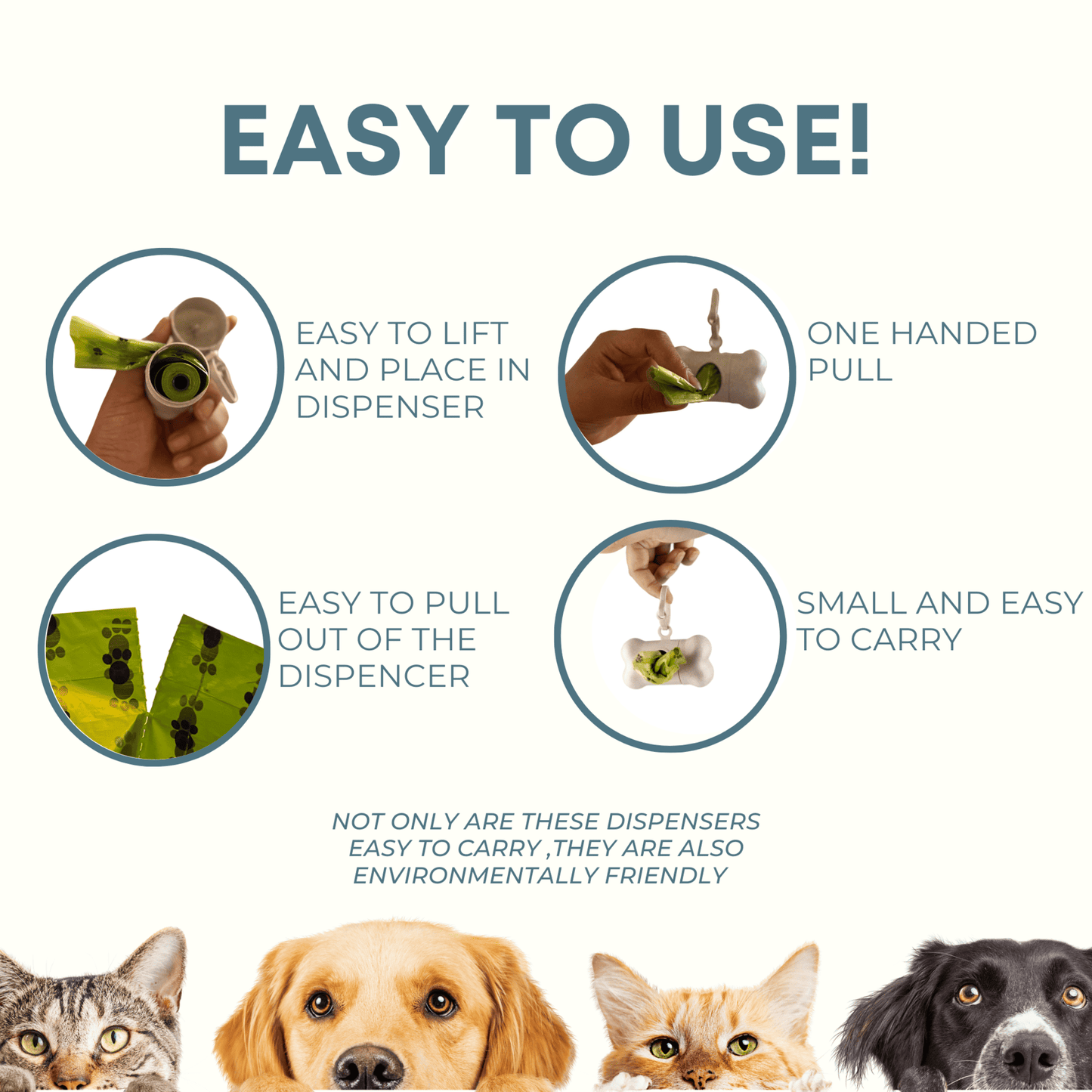 EASY TO USE!

EASY TO LIFT AND PLACE IN DISPENSER

ONE HANDED PULL

EASY TO PULL OUT OF THE DISPENCER

SMALL AND EASY TO CARRY

NOT ONLY ARE THESE DISPENSERS EASY TO CARRY ,THEY ARE ALSO ENVIRONMENTALLY FRIENDLY