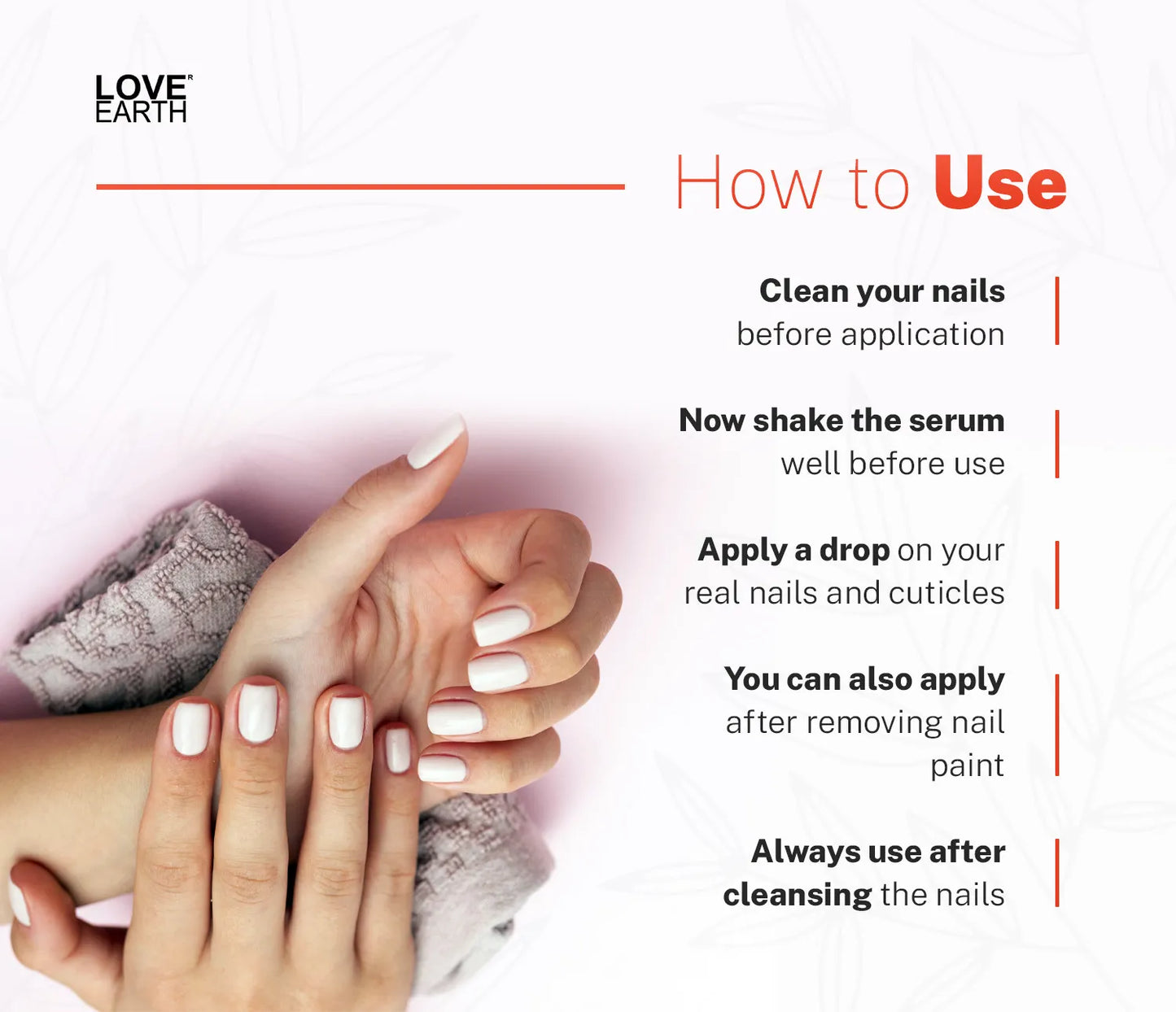 LOVE EARTH

How to Use

Clean your nails before application

Now shake the serum well before use

Apply a drop on your real nails and cuticles

You can also apply after removing nail paint

Always use after cleansing the nails