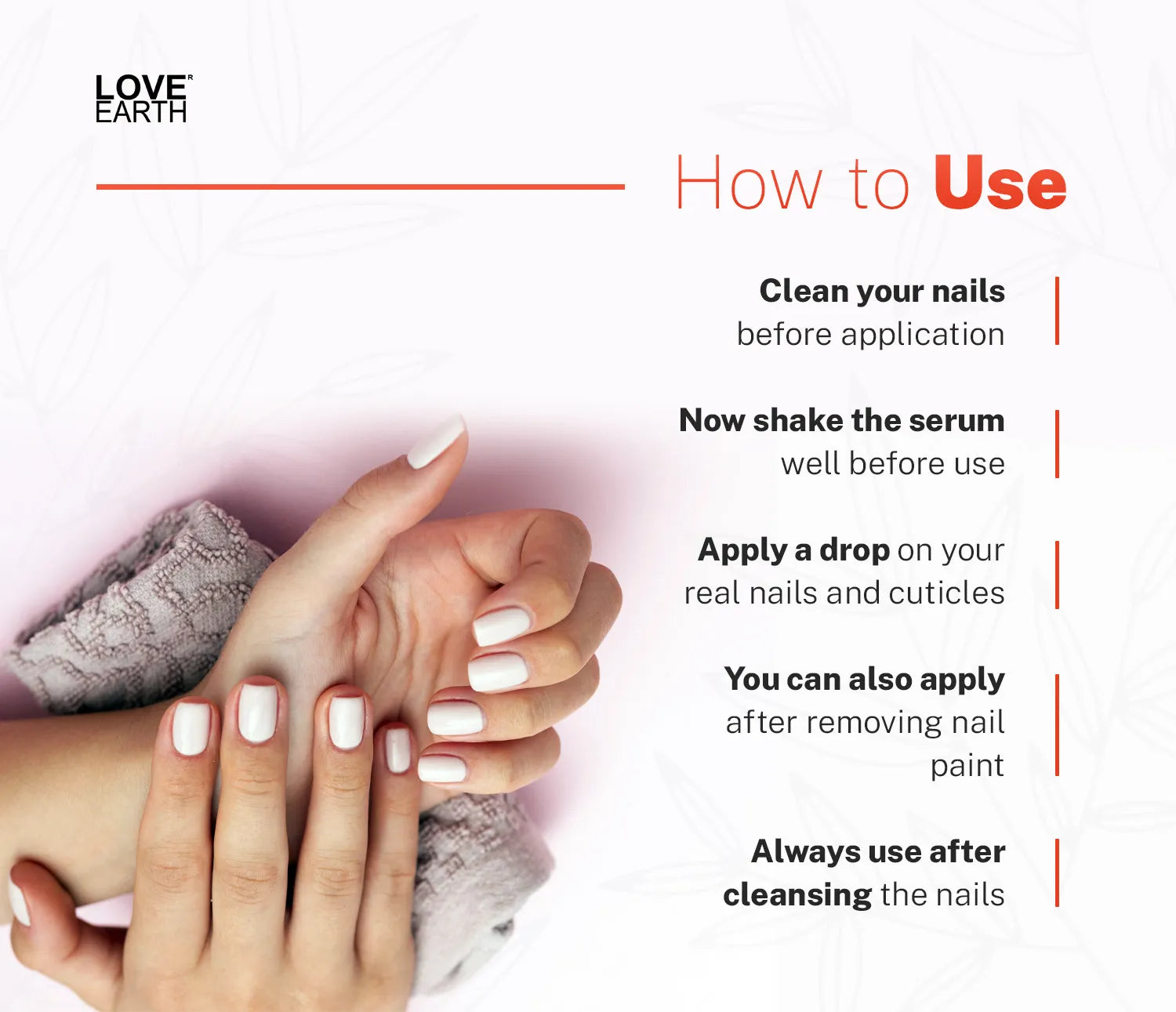 LOVE
EARTH

How to Use

Clean your nails before application

Now shake the serum well before use

Apply a drop on your real nails and cuticles

You can also apply after removing nail paint

Always use after cleansing the nails