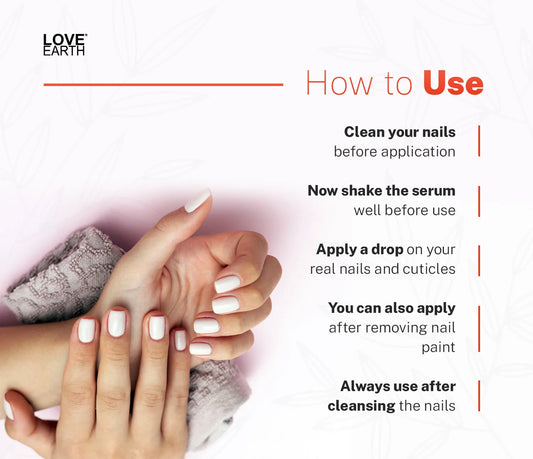 LOVE EARTH

How to Use

Clean your nails before application

Now shake the serum well before use

Apply a drop on your real nails and cuticles

You can also apply after removing nail paint

Always use after cleansing the nails